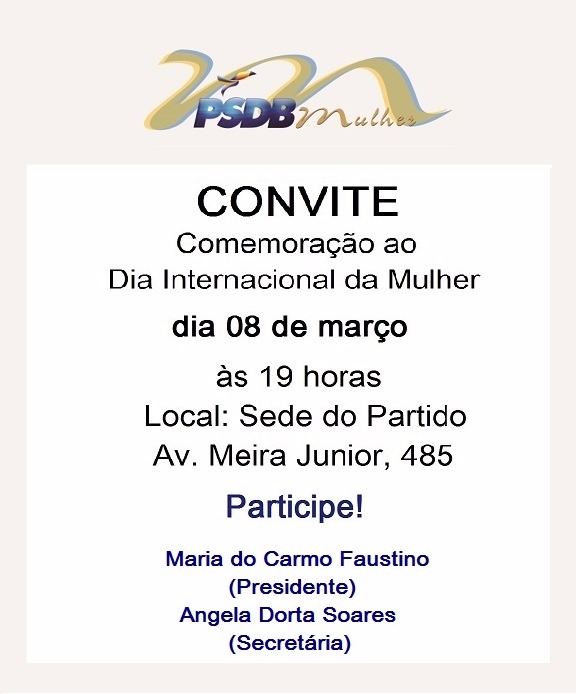 PSDB Mulher

CONVITE
Comemoração ao
Dia Internacional da Mulher
dia 08 de março
às 19 horas
Local: Sede do Partido
Av. Meira Junior, 485

Participe!

Maria do Carmo Faustino
(Presidente)
Angela Dorta Soares
(Secretária)